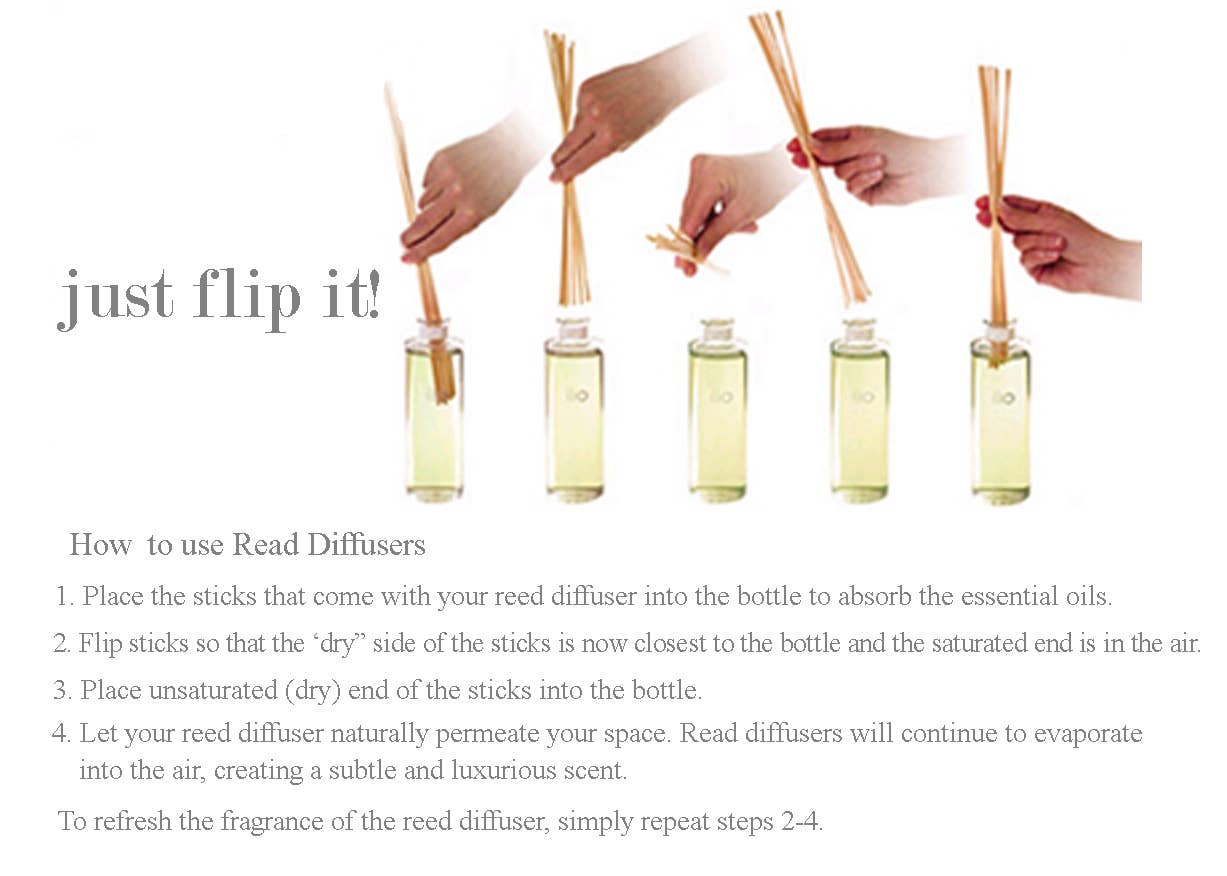 just flip it!

How to use Read Diffusers

1. Place the sticks that come with your reed diffuser into the bottle to absorb the essential oils.

2. Flip sticks so that the ‘dry” side of the sticks is now closest to the bottle and the saturated end is in the air.

3. Place unsaturated (dry) end of the sticks into the bottle.

4. Let your reed diffuser naturally permeate your space. Read diffusers will continue to evaporate into the air, creating a subtle and luxurious scent.

To refresh the fragrance of the reed diffuser, simply repeat steps 2-4.