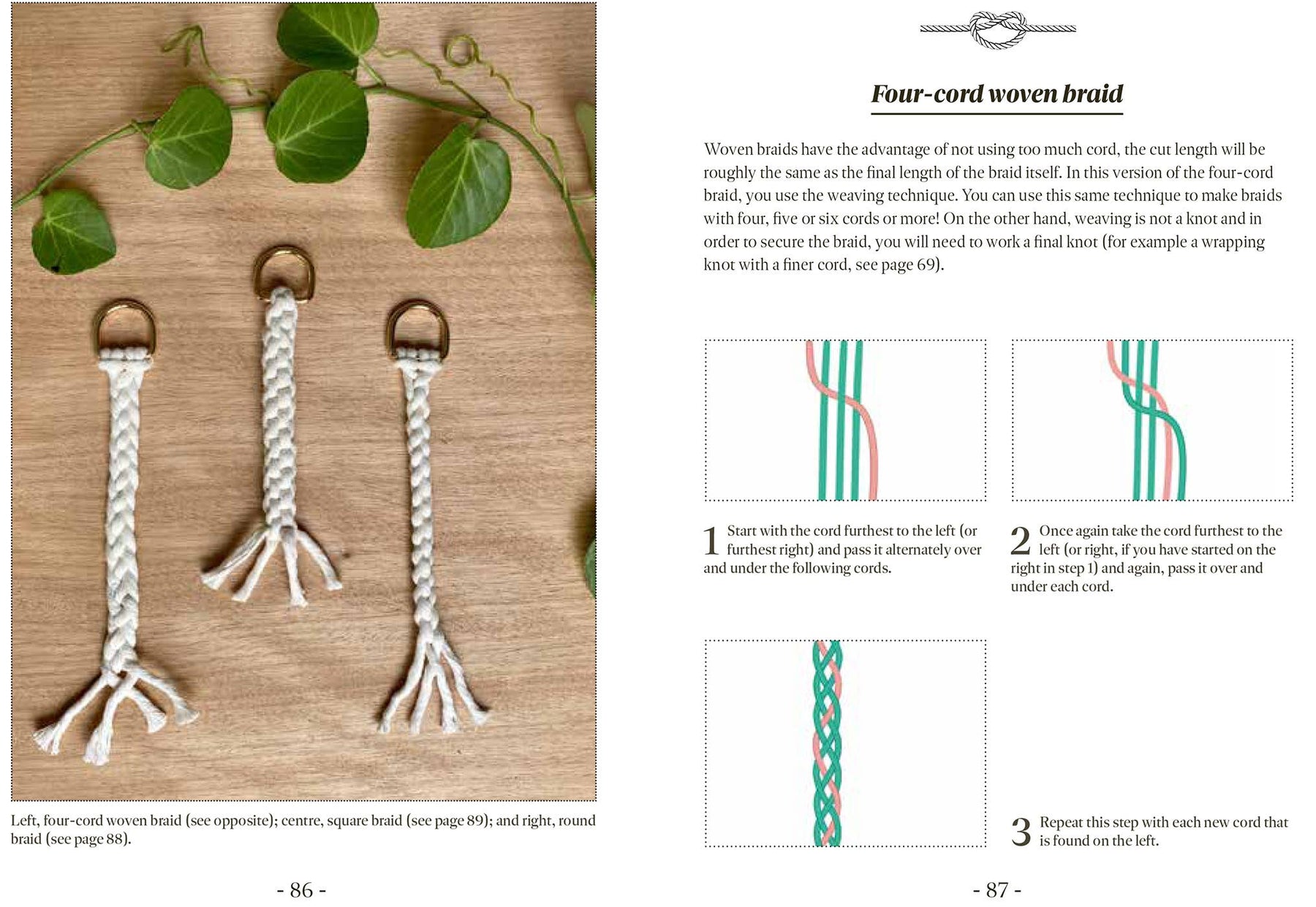 Left, four-cord woven braid (see opposite); centre, square braid (see page 89); and right, round braid (see page 88).

- 86 -

Four-cord woven braid

Woven braids have the advantage of not using too much cord, the cut length will be roughly the same as the final length of the braid itself. In this version of the four-cord braid, you use the weaving technique. You can use this same technique to make braids with four, five or six cords or more! On the other hand, weaving is not a knot and in order to secure the braid, you will need to work a final knot (for example a wrapping knot with a finer cord, see page 69).

1 Start with the cord furthest to the left (or furthest right) and pass it alternately over and under the following cords.

2 Once again take the cord furthest to the left (or right, if you have started on the right in step 1) and again, pass it over and under each cord.

3 Repeat this step with each new cord that is found on the left.

- 87 -